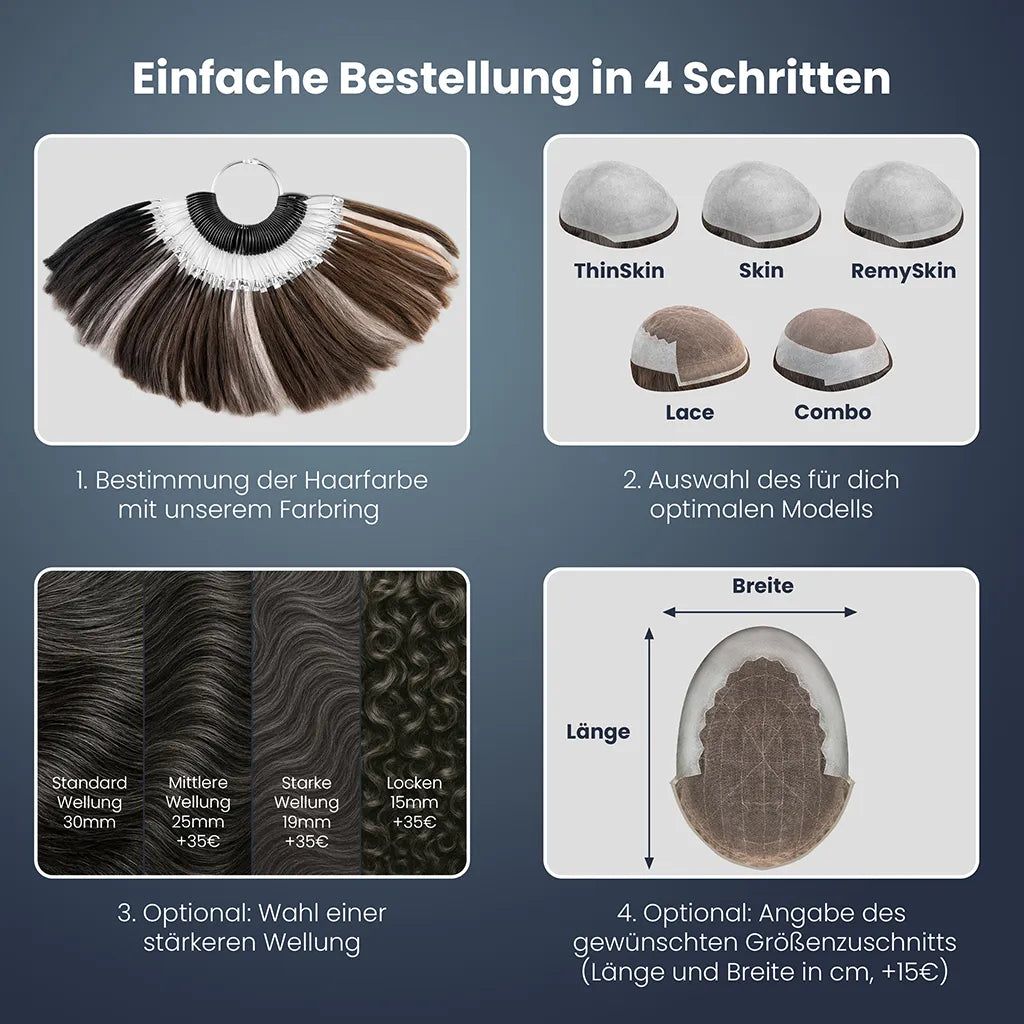 Einfache Bestellung in 4 Schritten

1. Bestimmung der Haarfarbe mit unserem Farbring

ThinSkin
Skin
RemySkin
Lace
Combo

2. Auswahl des für dich optimalen Modells

Standard Wellung 30mm
Mittlere Wellung 25mm +35€
Starke Wellung 19mm +35€
Locken 15mm +35€

3. Optional: Wahl einer stärkeren Wellung

Breite
Länge

4. Optional: Angabe des gewünschten Größenzuschnitts (Länge und Breite in cm, +15€)